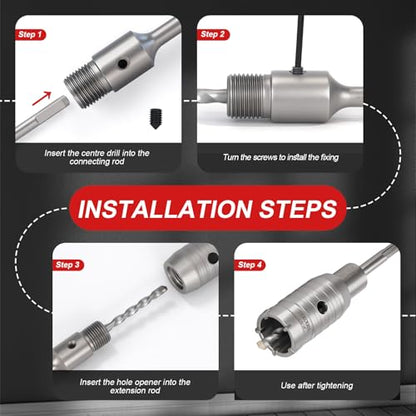 Step 1

Insert the centre drill into the connecting rod

Step 2

Turn the screws to install the fixing

INSTALLATION STEPS

Step 3

Insert the hole opener into the extension rod

Step 4

Use after tightening