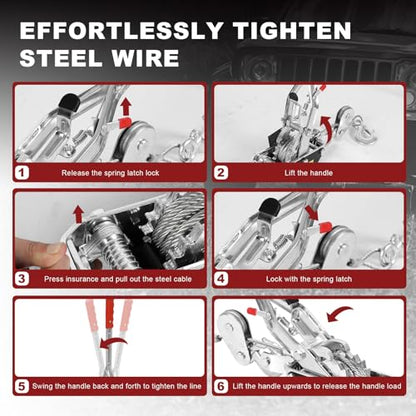 EFFORTLESSLY TIGHTEN STEEL WIRE

1 Release the spring latch lock

2 Lift the handle

3 Press insurance and pull out the steel cable

4 Lock with the spring latch

5 Swing the handle back and forth to tighten the line

6 Lift the handle upwards to release the handle load