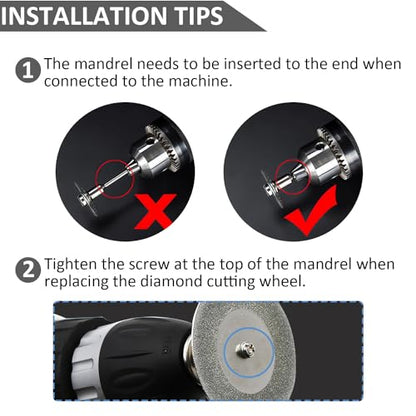 INSTALLATION TIPS

1 The mandrel needs to be inserted to the end when connected to the machine.

2 Tighten the screw at the top of the mandrel when replacing the diamond cutting wheel.