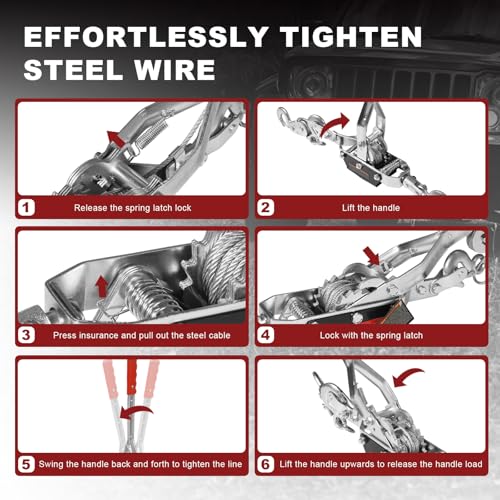 EFFORTLESSLY TIGHTEN STEEL WIRE

1 Release the spring latch lock

2 Lift the handle

3 Press insurance and pull out the steel cable

4 Lock with the spring latch

5 Swing the handle back and forth to tighten the line

6 Lift the handle upwards to release the handle load