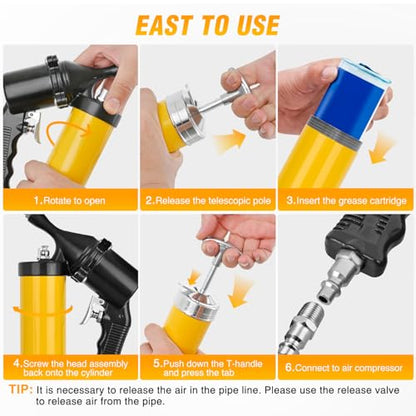 EAST TO USE

1.Rotate to open

2.Release the telescopic pole

3.Insert the grease cartridge

4.Screw the head assembly back onto the cylinder

5.Push down the T-handle and press the tab

6.Connect to air compressor

TIP: It is necessary to release the air in the pipe line. Please use the release valve to release air from the pipe.