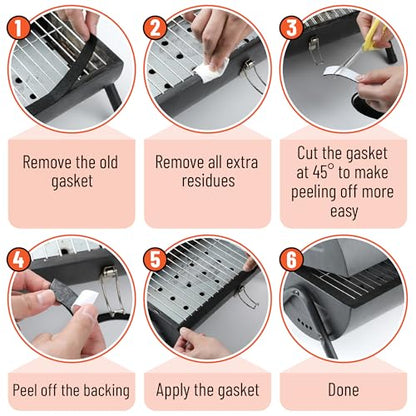 1

Remove the old gasket

2

Remove all extra residues

3

Cut the gasket at 45° to make peeling off more easy

4

Peel off the backing

5

Apply the gasket

6

Done