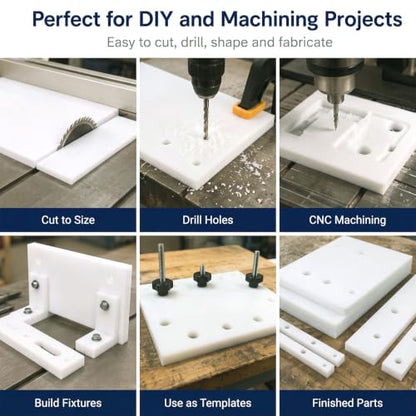 Perfect for DIY and Machining Projects

Easy to cut, drill, shape and fabricate

Cut to Size

Drill Holes

CNC Machining

Build Fixtures

Use as Templates

Finished Parts