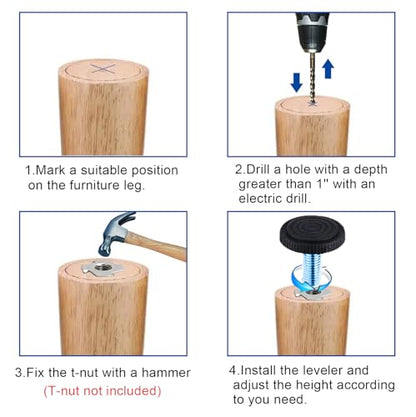 1.Mark a suitable position on the furniture leg.

2.Drill a hole with a depth greater than 1" with an electric drill.

3.Fix the t-nut with a hammer
(T-nut not included)

4.Install the leveler and adjust the height according to you need.