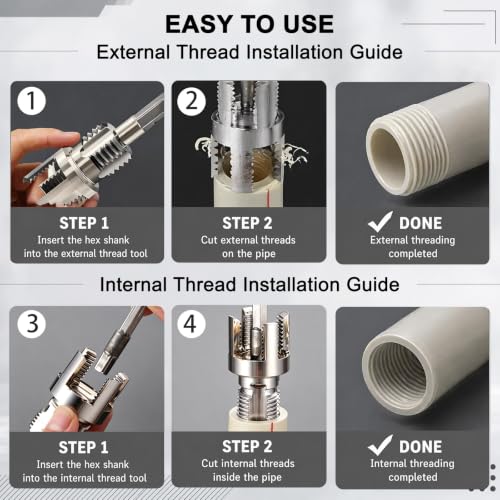 EASY TO USE

External Thread Installation Guide

1

STEP 1
Insert the hex shank into the external thread tool

2

STEP 2
Cut external threads on the pipe

✓ DONE
External threading completed

Internal Thread Installation Guide

3

STEP 1
Insert the hex shank into the internal thread tool

4

STEP 2
Cut internal threads inside the pipe

✓ DONE
Internal threading completed