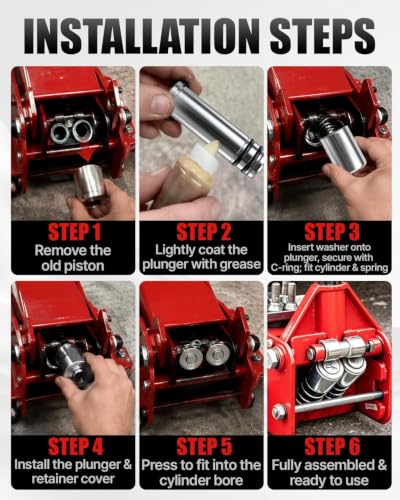 INSTALLATION STEPS

STEP 1
Remove the old piston

STEP 2
Lightly coat the plunger with grease

STEP 3
Insert washer onto plunger, secure with C-ring; fit cylinder & spring

STEP 4
Install the plunger & retainer cover

STEP 5
Press to fit into the cylinder bore

STEP 6
Fully assembled & ready to use