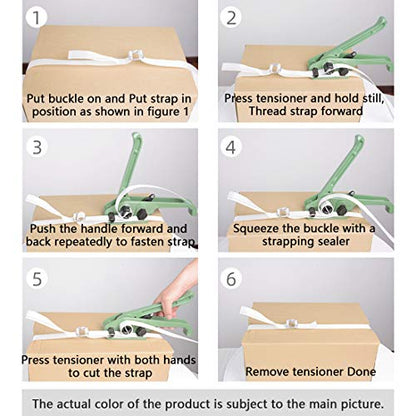 1

Put buckle on and Put strap in position as shown in figure 1

2

Press tensioner and hold still, Thread strap forward

3

Push the handle forward and back repeatedly to fasten strap

4

Squeeze the buckle with a strapping sealer

5

Press tensioner with both hands to cut the strap

6

Remove tensioner Done

The actual color of the product is subject to the main picture.