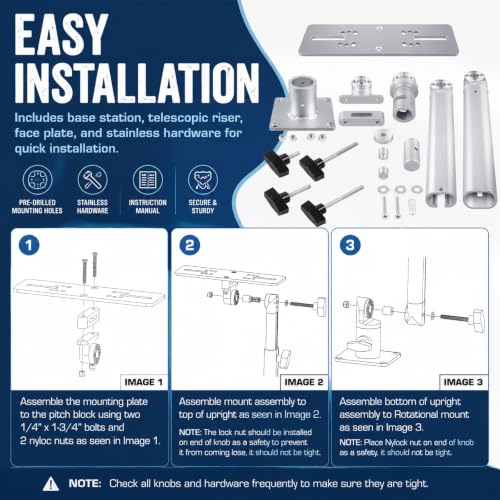 EASY INSTALLATION

Includes base station, telescopic riser, face plate, and stainless hardware for quick installation.

PRE-DRILLED MOUNTING HOLES

STAINLESS HARDWARE

INSTRUCTION MANUAL

SECURE & STURDY

1

IMAGE 1

Assemble the mounting plate to the pitch block using two 1/4" x 1-3/4" bolts and 2 nyloc nuts as seen in Image 1.

2

IMAGE 2

Assemble mount assembly to top of upright as seen in Image 2.

NOTE: The lock nut should be installed on end of knob as a safety to prevent it from coming lose, it should not be tight.

3

IMAGE 3

Assemble bottom of upright assembly to Rotational mount as seen in Image 3.

NOTE: Place Nylock nut on end of knob as a safety, it should not be tight.

NOTE: Check all knobs and hardware frequently to make sure they are tight.