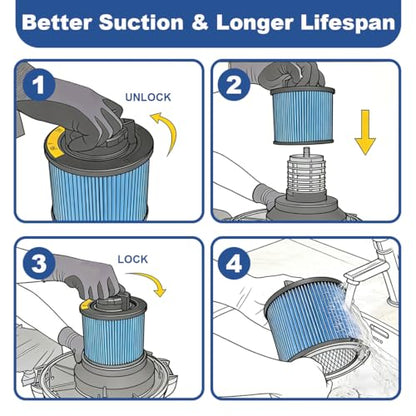 Better Suction & Longer Lifespan

1

UNLOCK

2

3

LOCK

4