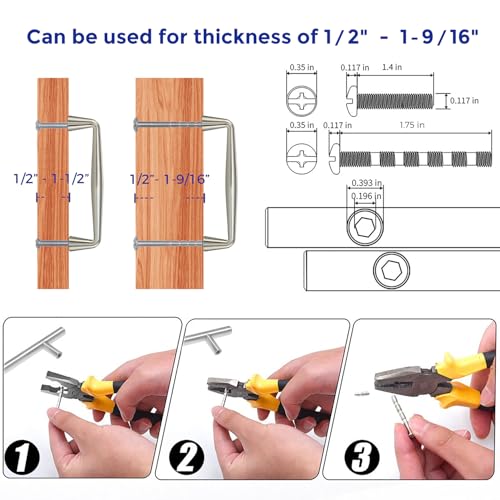 Can be used for thickness of 1/2" - 1-9/16"

1/2" - 1-1/2"

1/2"- 1-9/16"

0.35 in

0.117 in

1.4 in

0.117 in

0.35 in

0.117 in

1.75 in

0.393 in

0.196 in

1

2

3