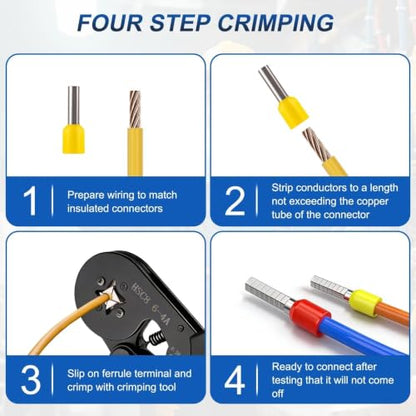 FOUR STEP CRIMPING

1 Prepare wiring to match insulated connectors

2 Strip conductors to a length not exceeding the copper tube of the connector

HSC8 6-4A

3 Slip on ferrule terminal and crimp with crimping tool

4 Ready to connect after testing that it will not come off