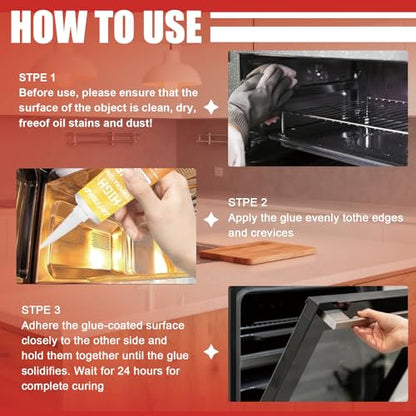 HOW TO USE

STPE 1
Before use, please ensure that the surface of the object is clean, dry, freeof oil stains and dust!

STPE 2
Apply the glue evenly tothe edges and crevices

STPE 3
Adhere the glue-coated surface closely to the other side and hold them together until the glue solidifies. Wait for 24 hours for complete curing