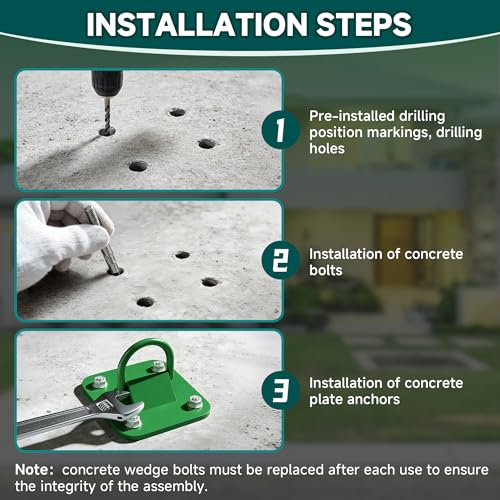 INSTALLATION STEPS

1 Pre-installed drilling position markings, drilling holes

2 Installation of concrete bolts

3 Installation of concrete plate anchors

Note: concrete wedge bolts must be replaced after each use to ensure the integrity of the assembly.