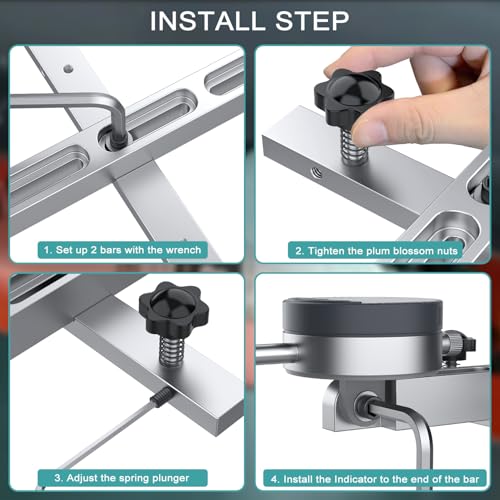 INSTALL STEP

1. Set up 2 bars with the wrench

2. Tighten the plum blossom nuts

3. Adjust the spring plunger

4. Install the Indicator to the end of the bar