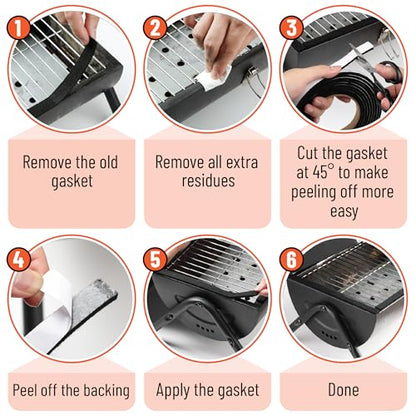 1

Remove the old gasket

2

Remove all extra residues

3

Cut the gasket at 45° to make peeling off more easy

4

Peel off the backing

5

Apply the gasket

6

Done