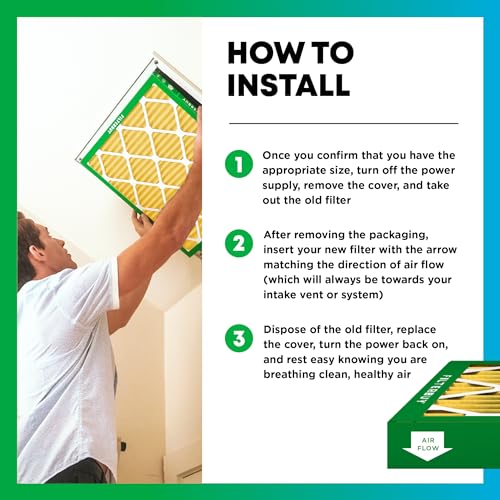 FILTERBUY

HOW TO INSTALL

1 Once you confirm that you have the appropriate size, turn off the power supply, remove the cover, and take out the old filter

2 After removing the packaging, insert your new filter with the arrow matching the direction of air flow (which will always be towards your intake vent or system)

3 Dispose of the old filter, replace the cover, turn the power back on, and rest easy knowing you are breathing clean, healthy air

FILTERBUY

AIR FLOW