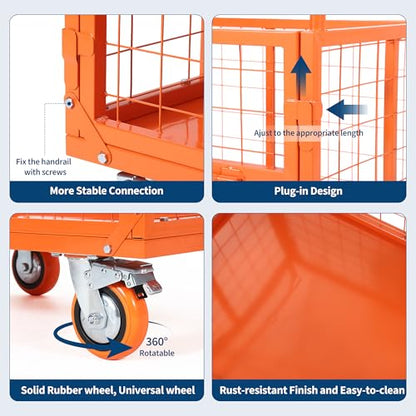 Fix the handrail with screws

More Stable Connection

Ajust to the appropriate length

Plug-in Design

360°
Rotatable

Solid Rubber wheel, Universal wheel

Rust-resistant Finish and Easy-to-clean