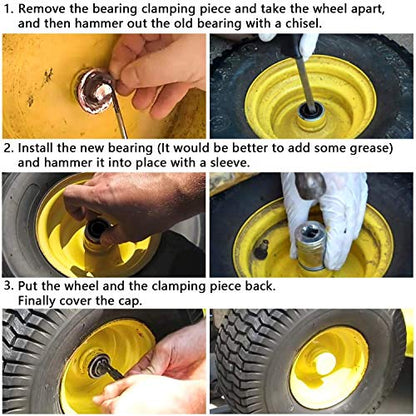 1. Remove the bearing clamping piece and take the wheel apart, and then hammer out the old bearing with a chisel.

2. Install the new bearing (It would be better to add some grease) and hammer it into place with a sleeve.

3. Put the wheel and the clamping piece back. Finally cover the cap.