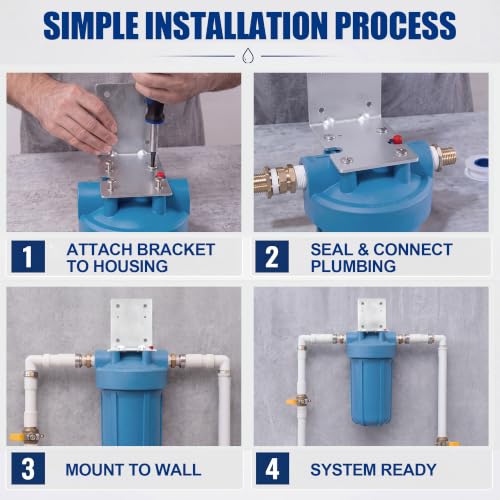 SIMPLE INSTALLATION PROCESS

1
ATTACH BRACKET TO HOUSING

2
SEAL & CONNECT PLUMBING

3
MOUNT TO WALL

4
SYSTEM READY