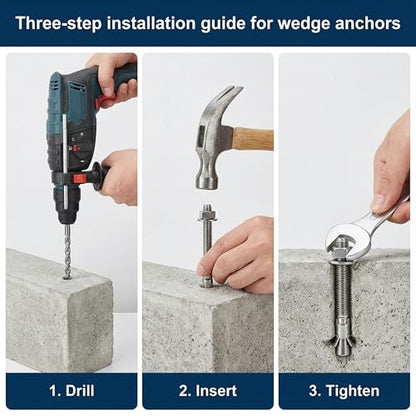 Three-step installation guide for wedge anchors

1. Drill

2. Insert

3. Tighten