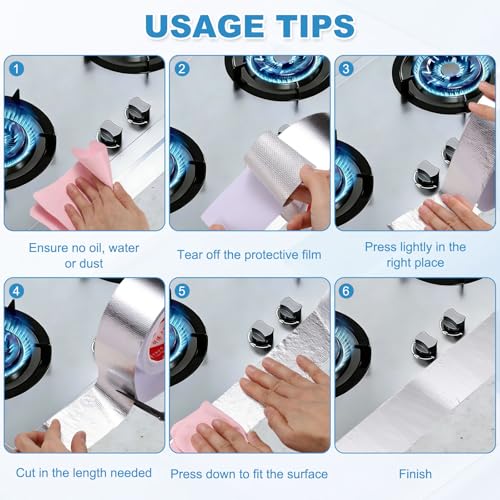 USAGE TIPS

1

Ensure no oil, water or dust

2

Tear off the protective film

3

Press lightly in the right place

4

Cut in the length needed

5

Press down to fit the surface

6

Finish