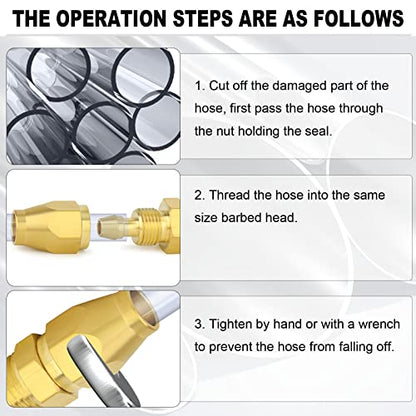 THE OPERATION STEPS ARE AS FOLLOWS

1. Cut off the damaged part of the hose, first pass the hose through the nut holding the seal.

2. Thread the hose into the same size barbed head.

3. Tighten by hand or with a wrench to prevent the hose from falling off.