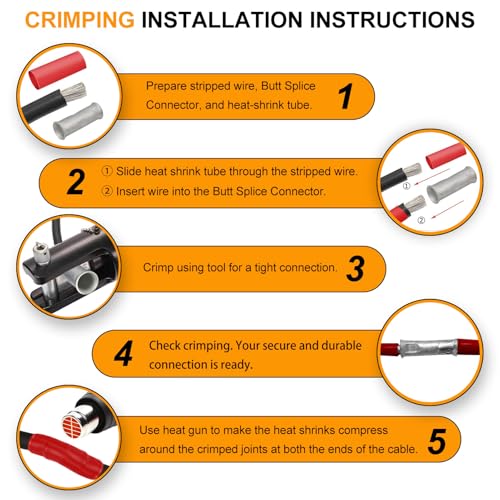 CRIMPING INSTALLATION INSTRUCTIONS

Prepare stripped wire, Butt Splice Connector, and heat-shrink tube. 1

2 ① Slide heat shrink tube through the stripped wire.
② Insert wire into the Butt Splice Connector.

①
②

Crimp using tool for a tight connection. 3

4 Check crimping. Your secure and durable connection is ready.

Use heat gun to make the heat shrinks compress around the crimped joints at both the ends of the cable. 5