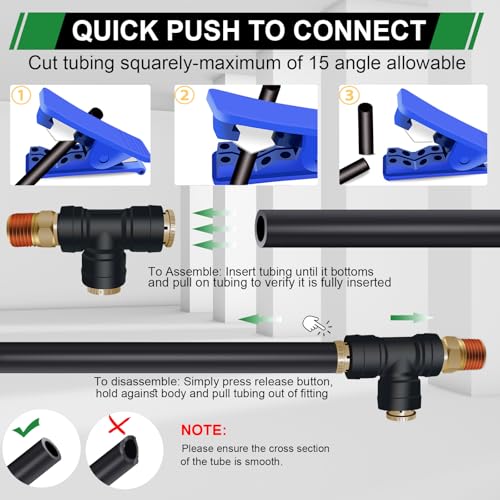 QUICK PUSH TO CONNECT

Cut tubing squarely-maximum of 15 angle allowable

1

2

3

To Assemble: Insert tubing until it bottoms and pull on tubing to verify it is fully inserted

To disassemble: Simply press release button, hold against body and pull tubing out of fitting

NOTE:

Please ensure the cross section of the tube is smooth.