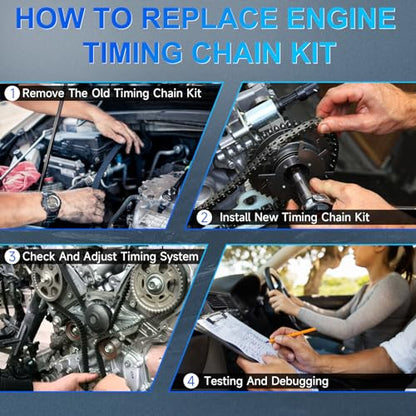 HOW TO REPLACE ENGINE TIMING CHAIN KIT

1 Remove The Old Timing Chain Kit

2 Install New Timing Chain Kit

3 Check And Adjust Timing System

4 Testing And Debugging