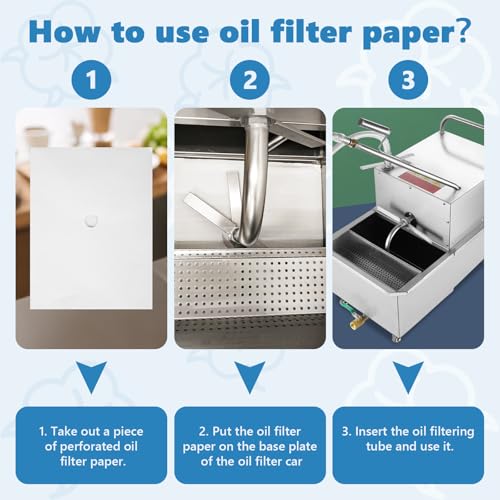 How to use oil filter paper?

1

2

3

1. Take out a piece of perforated oil filter paper.

2. Put the oil filter paper on the base plate of the oil filter car

3. Insert the oil filtering tube and use it.