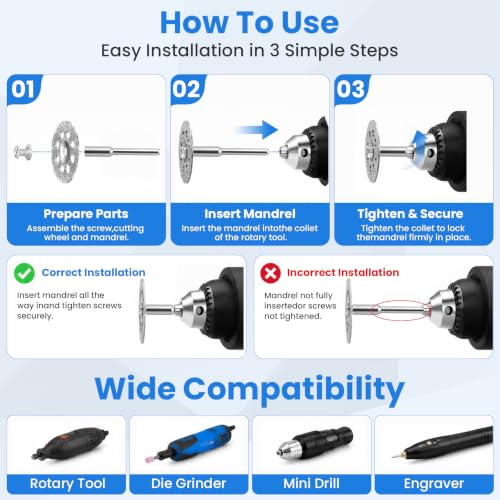 How To Use

Easy Installation in 3 Simple Steps

01

Prepare Parts

Assemble the screw,cutting wheel and mandrel.

02

Insert Mandrel

Insert the mandrel intothe collet of the rotary tool.

03

Tighten & Secure

Tighten the collet to lock themandrel firmly in place.

Correct Installation

Insert mandrel all the way inand tighten screws securely.

Incorrect Installation

Mandrel not fully insertedor screws not tightened.

Wide Compatibility

Rotary Tool

Die Grinder

Mini Drill

Engraver