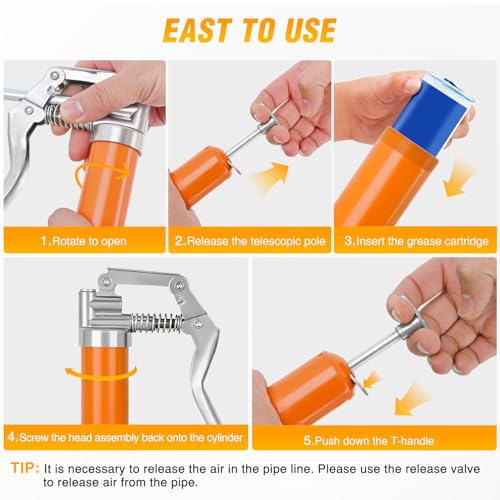 EAST TO USE

1.Rotate to open

2.Release the telescopic pole

3.Insert the grease cartridge

4.Screw the head assembly back onto the cylinder

5.Push down the T-handle

TIP: It is necessary to release the air in the pipe line. Please use the release valve to release air from the pipe.