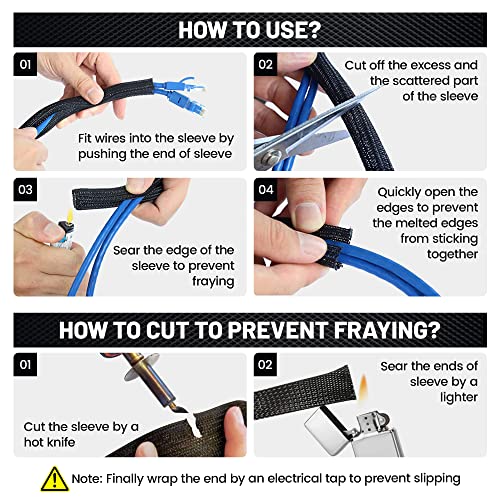 HOW TO USE?

01

Fit wires into the sleeve by pushing the end of sleeve

02

Cut off the excess and the scattered part of the sleeve

03

Sear the edge of the sleeve to prevent fraying

04

Quickly open the edges to prevent the melted edges from sticking together

HOW TO CUT TO PREVENT FRAYING?

01

Cut the sleeve by a hot knife

02

Sear the ends of sleeve by a lighter

Note: Finally wrap the end by an electrical tap to prevent slipping