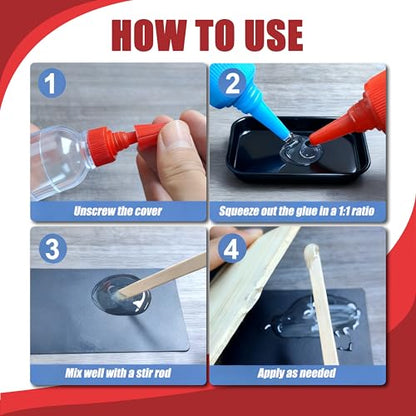 HOW TO USE

1

Unscrew the cover

2

Squeeze out the glue in a 1:1 ratio

3

Mix well with a stir rod

4

Apply as needed