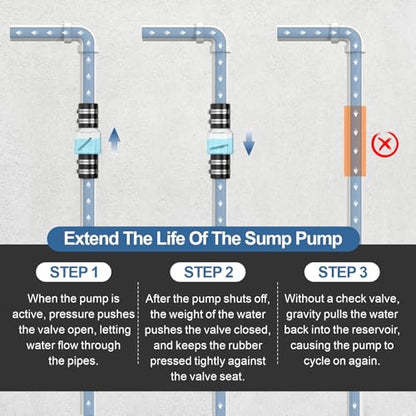 Extend The Life Of The Sump Pump

STEP 1

When the pump is active, pressure pushes the valve open, letting water flow through the pipes.

STEP 2

After the pump shuts off, the weight of the water pushes the valve closed, and keeps the rubber pressed tightly against the valve seat.

STEP 3

Without a check valve, gravity pulls the water back into the reservoir, causing the pump to cycle on again.