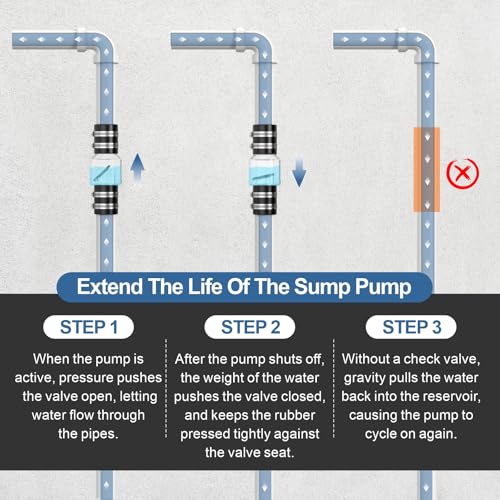 Extend The Life Of The Sump Pump

STEP 1

When the pump is active, pressure pushes the valve open, letting water flow through the pipes.

STEP 2

After the pump shuts off, the weight of the water pushes the valve closed, and keeps the rubber pressed tightly against the valve seat.

STEP 3

Without a check valve, gravity pulls the water back into the reservoir, causing the pump to cycle on again.