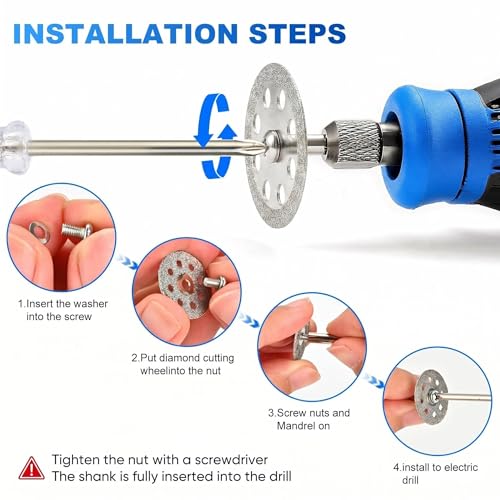 INSTALLATION STEPS

1.Insert the washer into the screw

2.Put diamond cutting wheelinto the nut

3.Screw nuts and Mandrel on

4.install to electric drill

Tighten the nut with a screwdriver
The shank is fully inserted into the drill