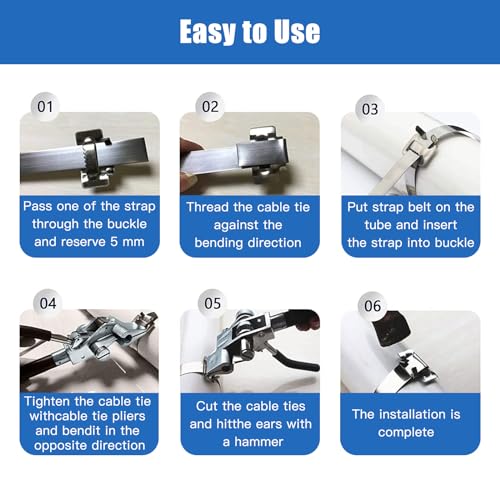 Easy to Use

01

Pass one of the strap through the buckle and reserve 5 mm

02

Thread the cable tie against the bending direction

03

Put strap belt on the tube and insert the strap into buckle

04

Tighten the cable tie withcable tie pliers and bendit in the opposite direction

05

Cut the cable ties and hitthe ears with a hammer

06

The installation is complete