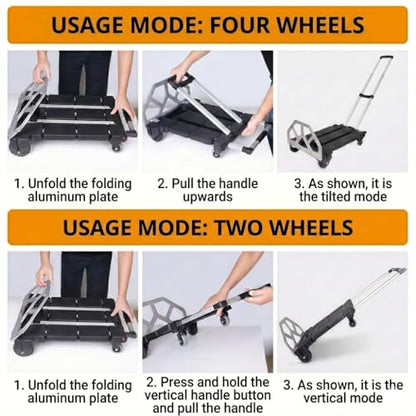 USAGE MODE: FOUR WHEELS

1. Unfold the folding aluminum plate

2. Pull the handle upwards

3. As shown, it is the tilted mode

USAGE MODE: TWO WHEELS

1. Unfold the folding aluminum plate

2. Press and hold the vertical handle button and pull the handle

3. As shown, it is the vertical mode