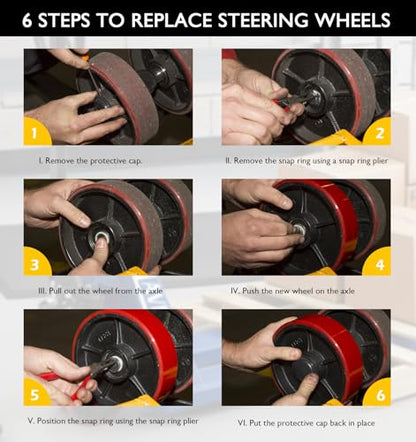 6 STEPS TO REPLACE STEERING WHEELS

1

I. Remove the protective cap.

2

II. Remove the snap ring using a snap ring plier

3

III. Pull out the wheel from the axle

4

IV. Push the new wheel on the axle

5

V. Position the snap ring using the snap ring plier

6

VI. Put the protective cap back in place