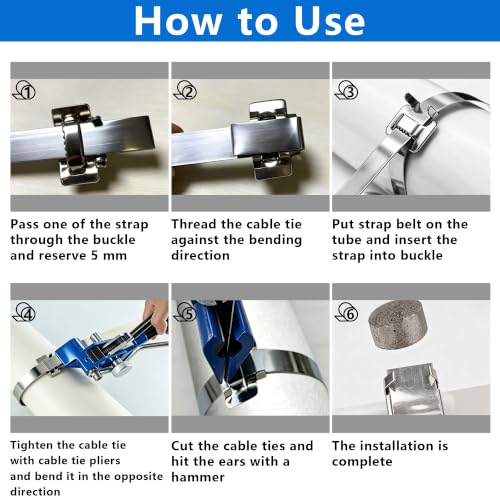 How to Use

①

Pass one of the strap through the buckle and reserve 5 mm

②

Thread the cable tie against the bending direction

③

Put strap belt on the tube and insert the strap into buckle

④

Tighten the cable tie with cable tie pliers and bend it in the opposite direction

⑤

Cut the cable ties and hit the ears with a hammer

⑥

The installation is complete