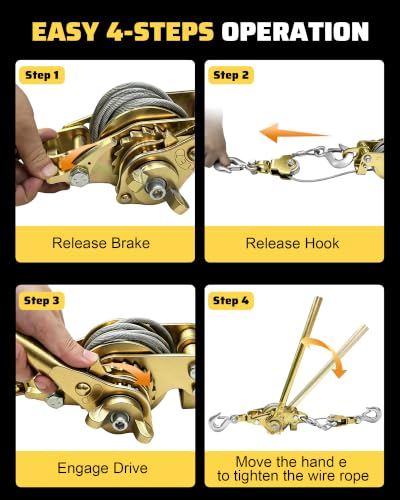 EASY 4-STEPS OPERATION

Step 1

Release Brake

Step 2

Release Hook

Step 3

Engage Drive

Step 4

Move the hand e to tighten the wire rope