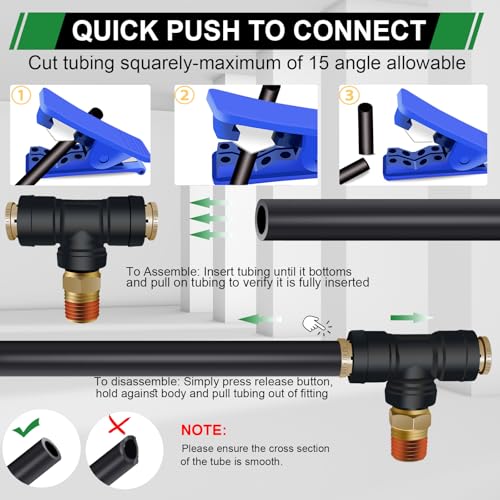 QUICK PUSH TO CONNECT

Cut tubing squarely-maximum of 15 angle allowable

①

②

③

To Assemble: Insert tubing until it bottoms and pull on tubing to verify it is fully inserted

To disassemble: Simply press release button, hold against body and pull tubing out of fitting

NOTE:

Please ensure the cross section of the tube is smooth.