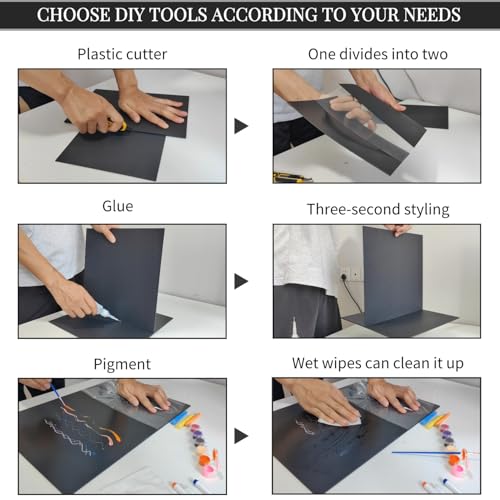 CHOOSE DIY TOOLS ACCORDING TO YOUR NEEDS

Plastic cutter

One divides into two

Glue

Three-second styling

Pigment

Wet wipes can clean it up