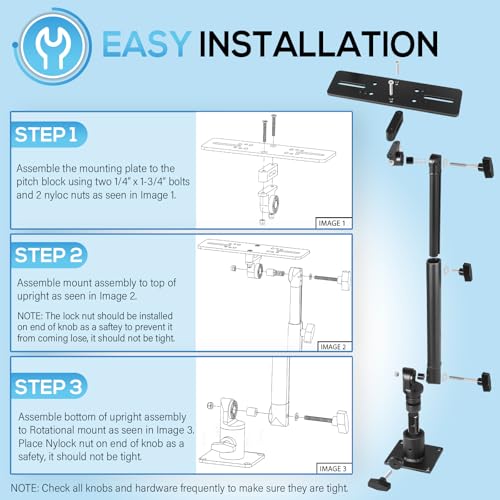 EASY INSTALLATION

STEP 1

Assemble the mounting plate to the pitch block using two 1/4" x 1-3/4" bolts and 2 nyloc nuts as seen in Image 1.

IMAGE 1

STEP 2

Assemble mount assembly to top of upright as seen in Image 2.

NOTE: The lock nut should be installed on end of knob as a saftey to prevent it from coming lose, it should not be tight.

IMAGE 2

STEP 3

Assemble bottom of upright assembly to Rotational mount as seen in Image 3. Place Nylock nut on end of knob as a safety, it should not be tight.

IMAGE 3

NOTE: Check all knobs and hardware frequently to make sure they are tight.