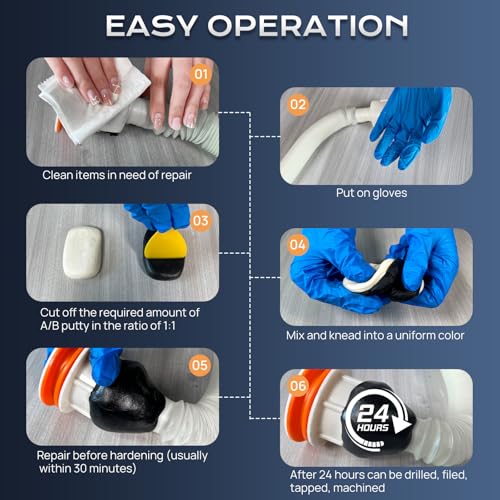 EASY OPERATION

01

Clean items in need of repair

02

Put on gloves

03

Cut off the required amount of A/B putty in the ratio of 1:1

04

Mix and knead into a uniform color

05

Repair before hardening (usually within 30 minutes)

06

24 HOURS

After 24 hours can be drilled, filed, tapped, machined