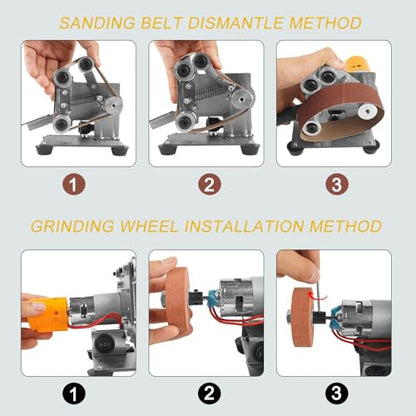 SANDING BELT DISMANTLE METHOD

1

2

3

GRINDING WHEEL INSTALLATION METHOD

1

2

3