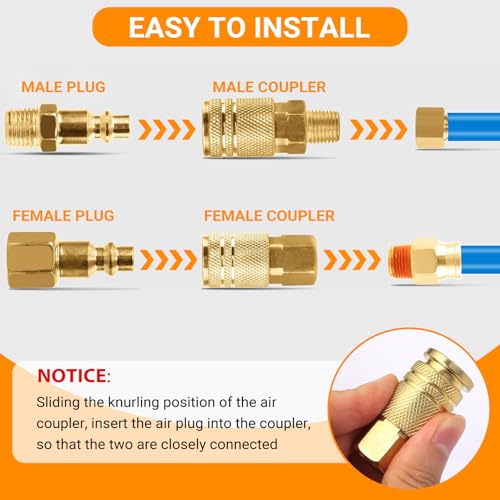 EASY TO INSTALL

MALE PLUG

MALE COUPLER

FEMALE PLUG

FEMALE COUPLER

NOTICE:

Sliding the knurling position of the air coupler, insert the air plug into the coupler, so that the two are closely connected