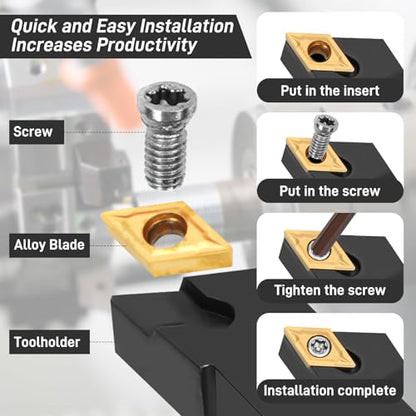 Quick and Easy Installation Increases Productivity

Screw

Alloy Blade

Toolholder

Put in the insert

Put in the screw

Tighten the screw

Installation complete