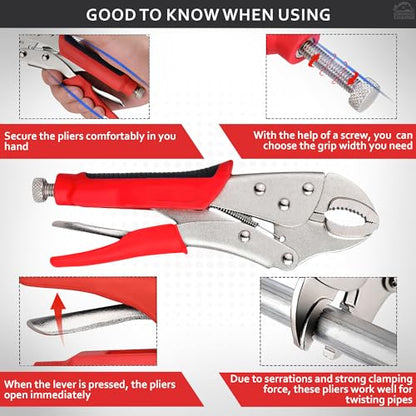 GOOD TO KNOW WHEN USING

Secure the pliers comfortably in you hand

With the help of a screw, you can choose the grip width you need

When the lever is pressed, the pliers open immediately

Due to serrations and strong clamping force, these pliers work well for twisting pipes